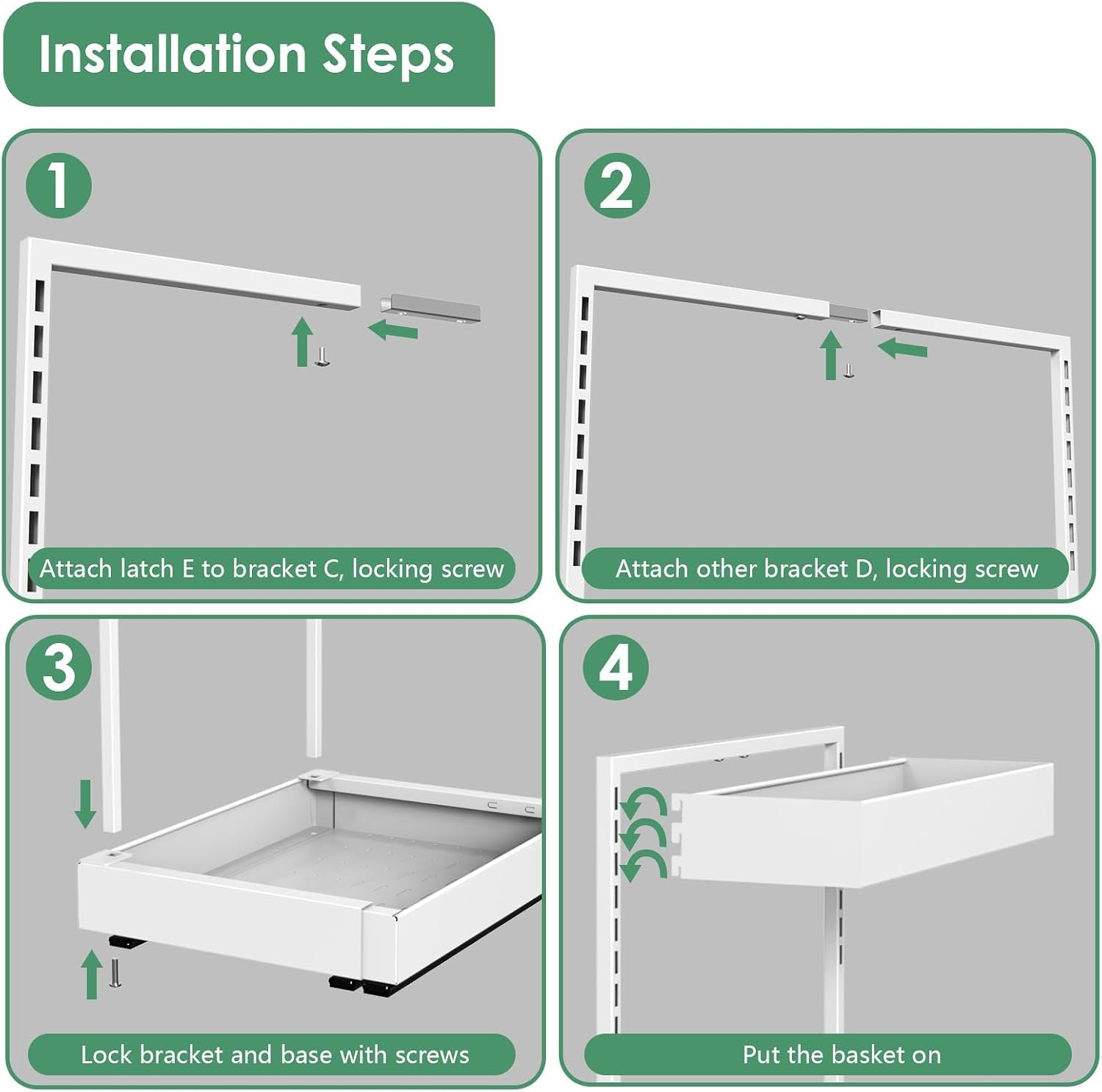 Installation Steps

1

Attach latch E to bracket C, locking screw

2

Attach other bracket D, locking screw

3

Lock bracket and base with screws

4

Put the basket on