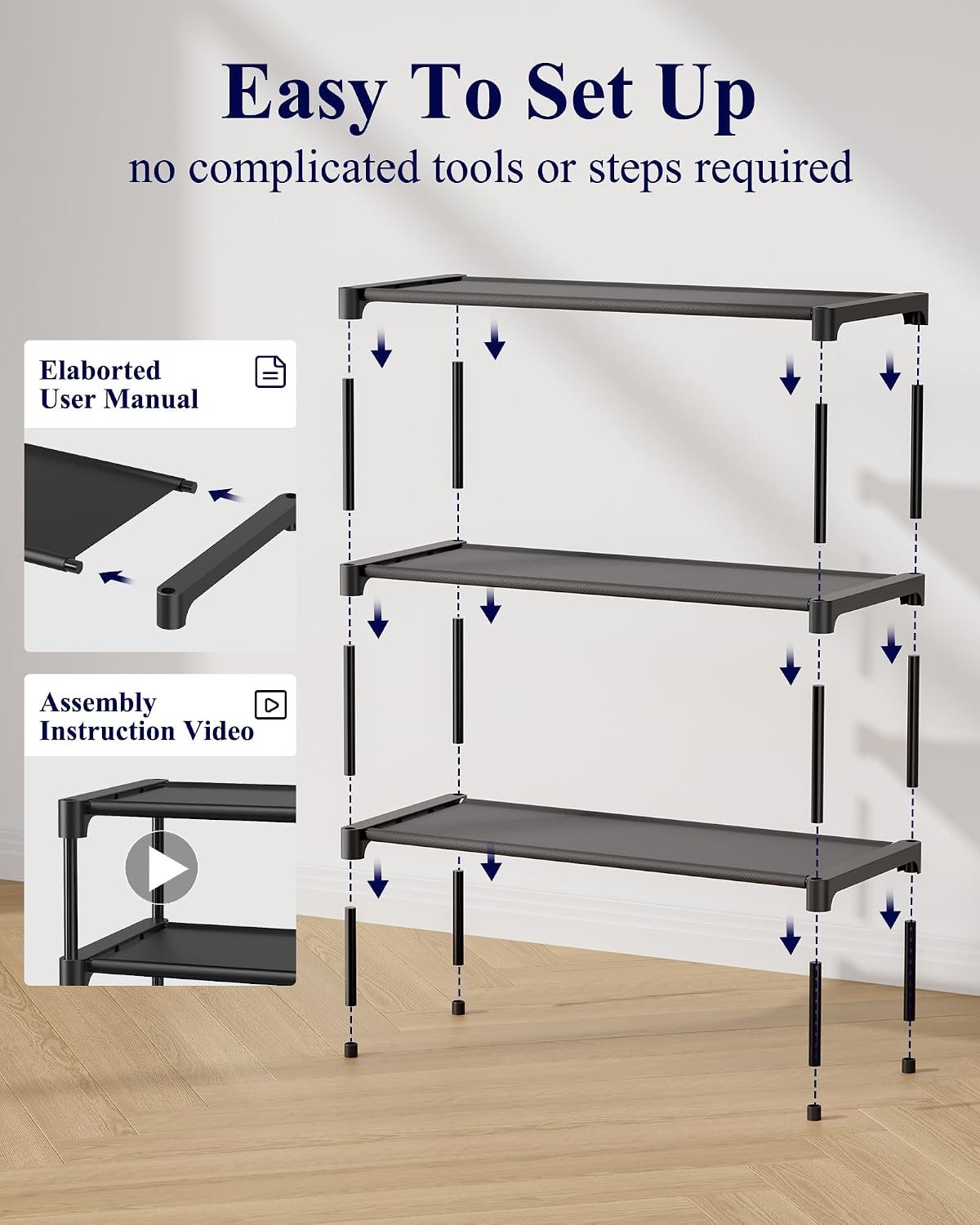 Easy To Set Up

no complicated tools or steps required

Elaborted User Manual

Assembly Instruction Video