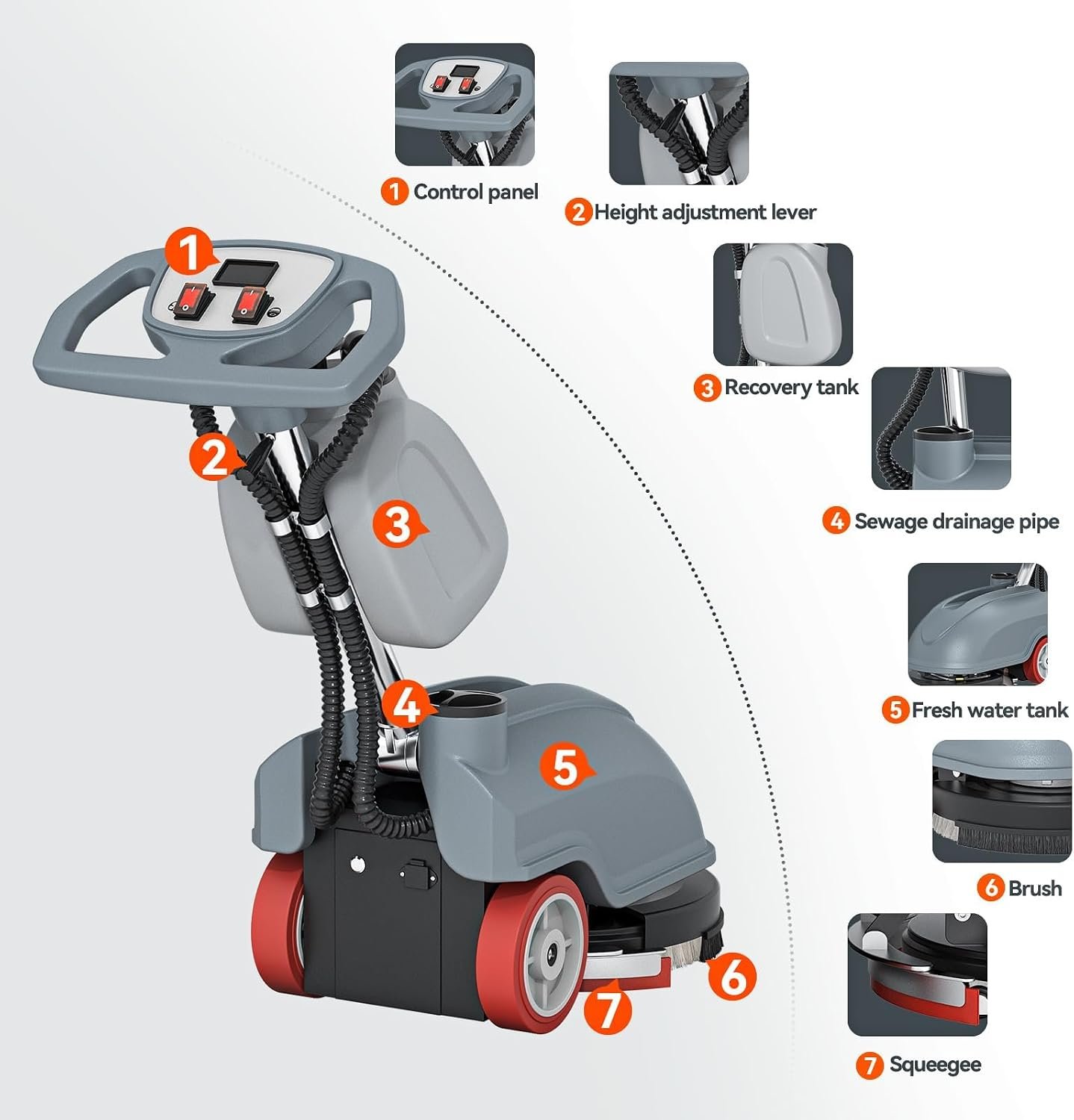 1 Control panel

2 Height adjustment lever

3 Recovery tank

4 Sewage drainage pipe

5 Fresh water tank

6 Brush

7 Squeegee

1

2

3

4

5

6

7