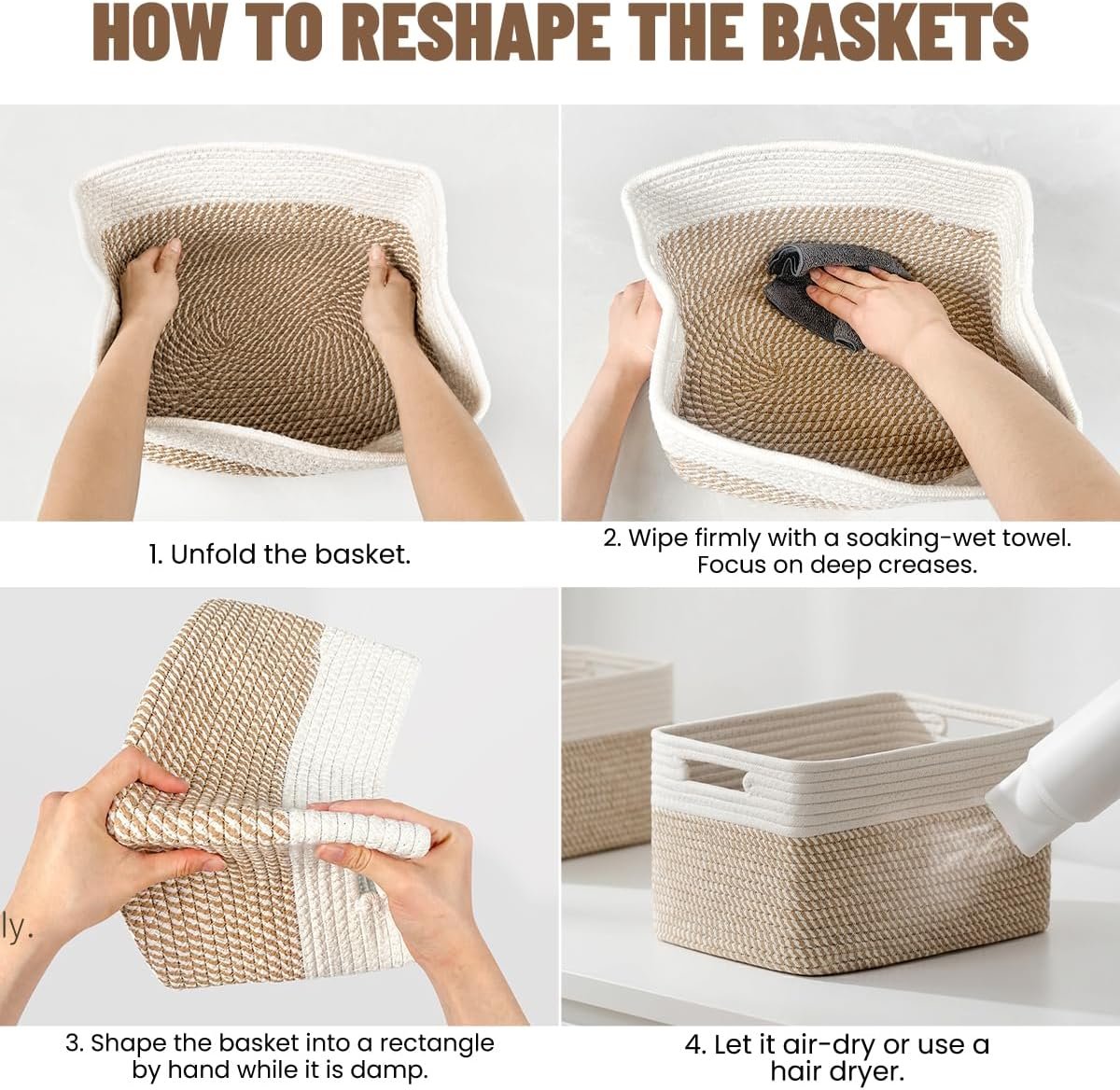 HOW TO RESHAPE THE BASKETS

1. Unfold the basket.

2. Wipe firmly with a soaking-wet towel. Focus on deep creases.

ly.

3. Shape the basket into a rectangle by hand while it is damp.

4. Let it air-dry or use a hair dryer.