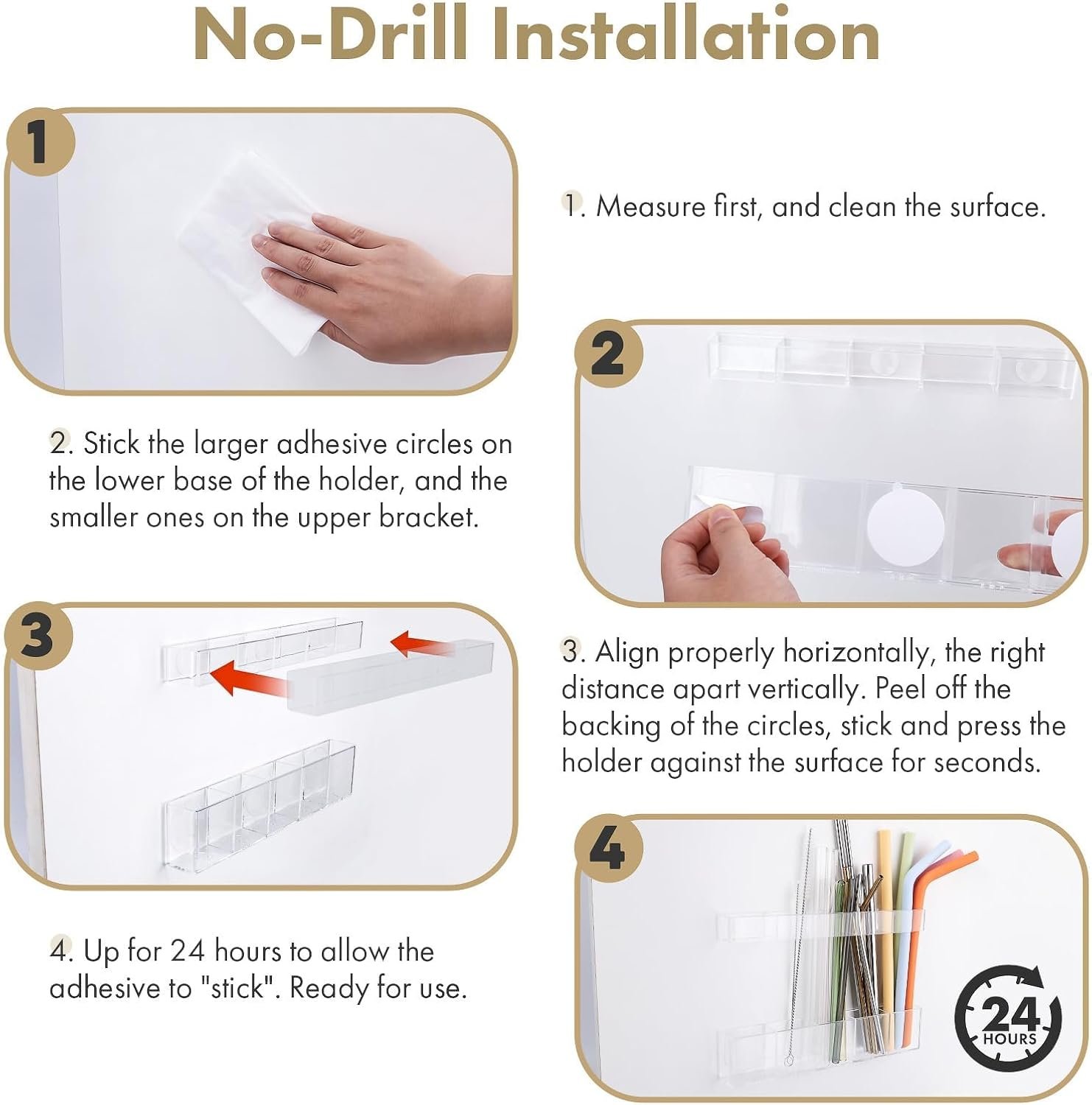 No-Drill Installation

1

1. Measure first, and clean the surface.

2

2. Stick the larger adhesive circles on the lower base of the holder, and the smaller ones on the upper bracket.

3

3. Align properly horizontally, the right distance apart vertically. Peel off the backing of the circles, stick and press the holder against the surface for seconds.

4

4. Up for 24 hours to allow the adhesive to "stick". Ready for use.

24 HOURS