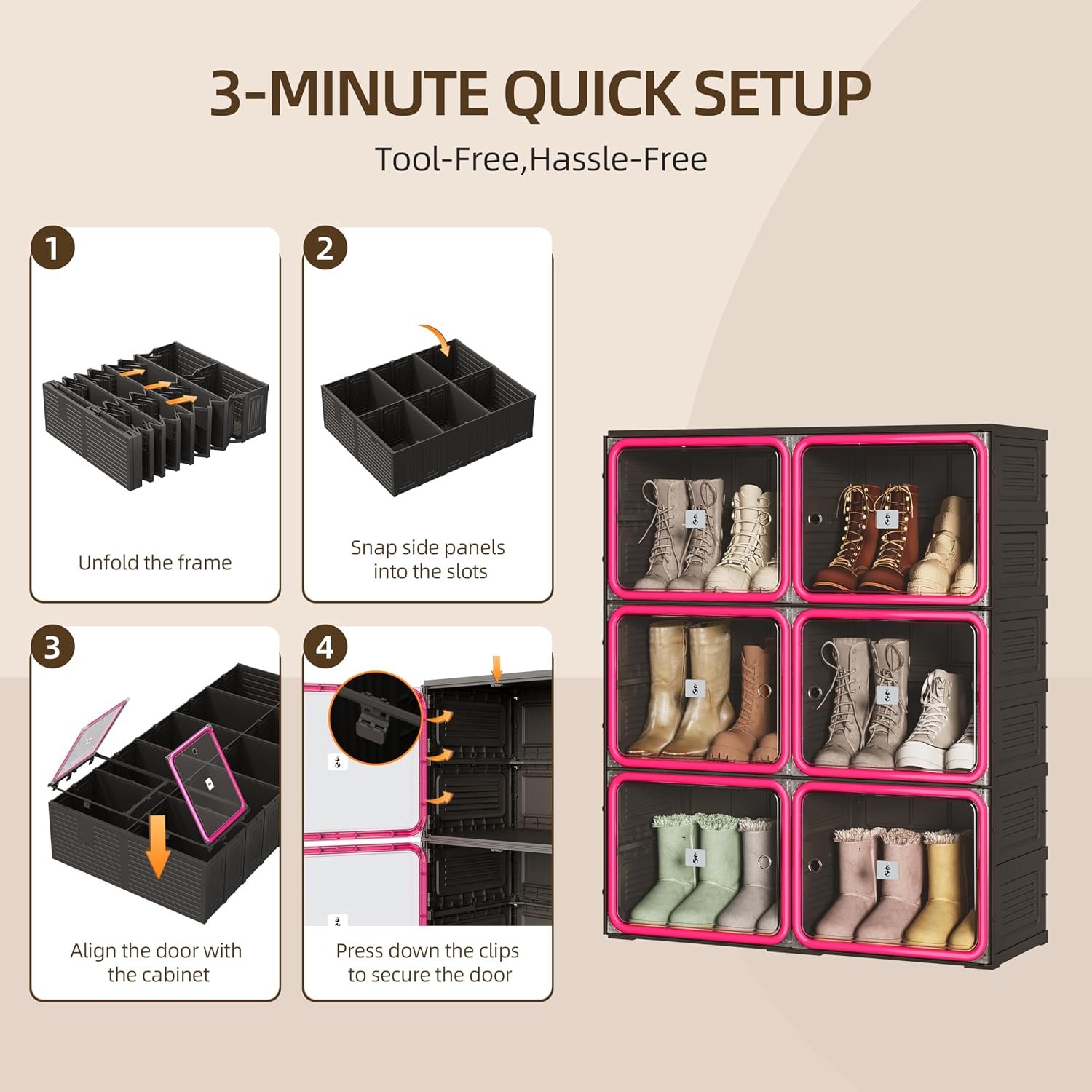 3-MINUTE QUICK SETUP

Tool-Free,Hassle-Free

1

Unfold the frame

2

Snap side panels into the slots

3

Align the door with the cabinet

4

Press down the clips to secure the door